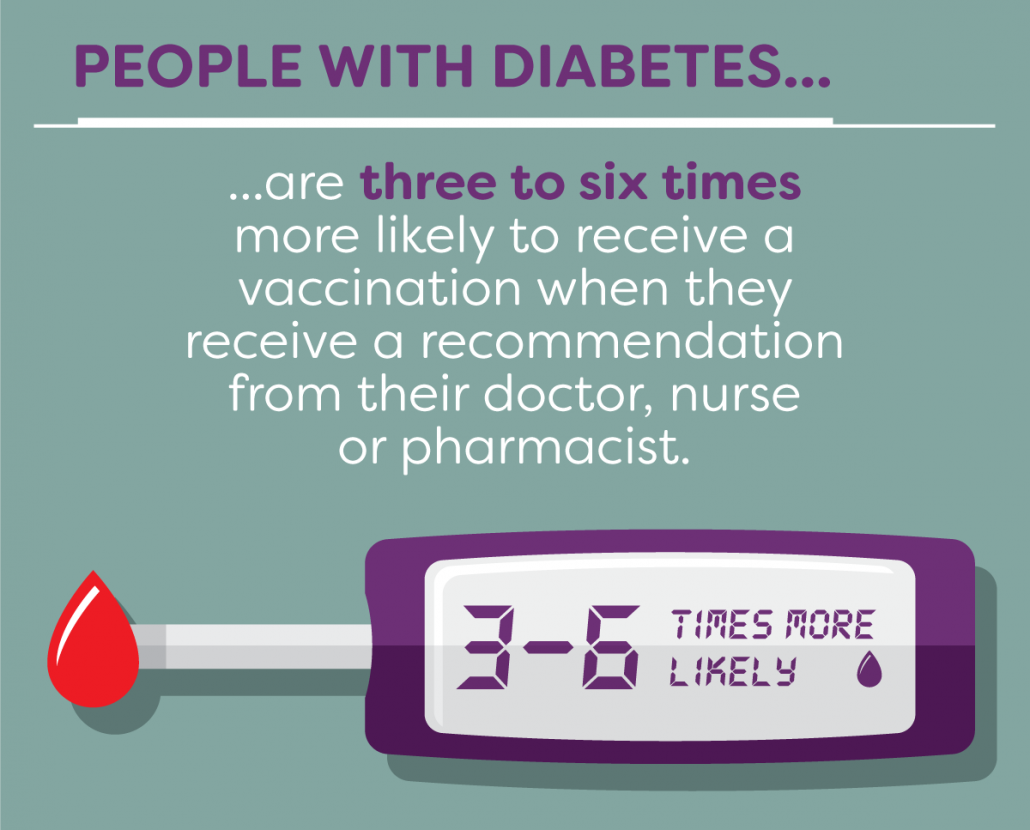 PEOPLE WITH DIABETES...

...are three to six times more likely to receive a vaccination when they receive a recommendation from their doctor, nurse or pharmacist.

3-6 TIMES MORE LIKELY